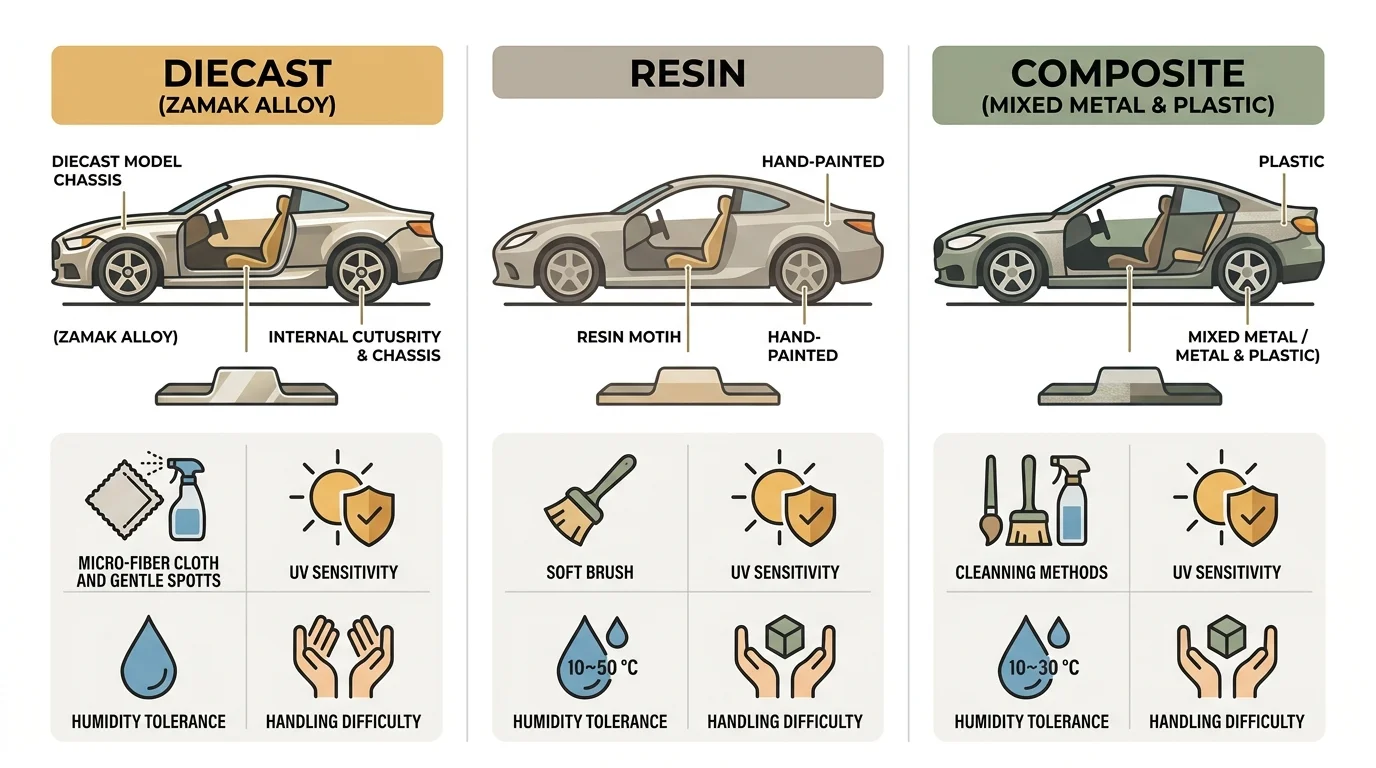 DIECAST
(ZAMAK ALLOY)

DIECAST MODEL CHASSIS

(ZAMAK ALLOY)

INTERNAL CUTUSRITY & CHASSIS

MICRO-FIBER CLOTH AND GENTLE SPOTTS

UV SENSITIVITY

HUMIDITY TOLERANCE

HANDLING DIFFICULTY

RESIN

HAND-PAINTED

RESIN MOTIH

HAND-PAINTED

SOFT BRUSH

UV SENSITIVITY

10~50 °C

HUMIDITY TOLERANCE

HANDLING DIFFICULTY

COMPOSITE
(MIXED METAL & PLASTIC)

PLASTIC

MIXED METAL / METAL & PLASTIC)

CLEANNING METHODS

UV SENSITIVITY

10~30 °C

HUMIDITY TOLERANCE

HANDLING DIFFICULTY